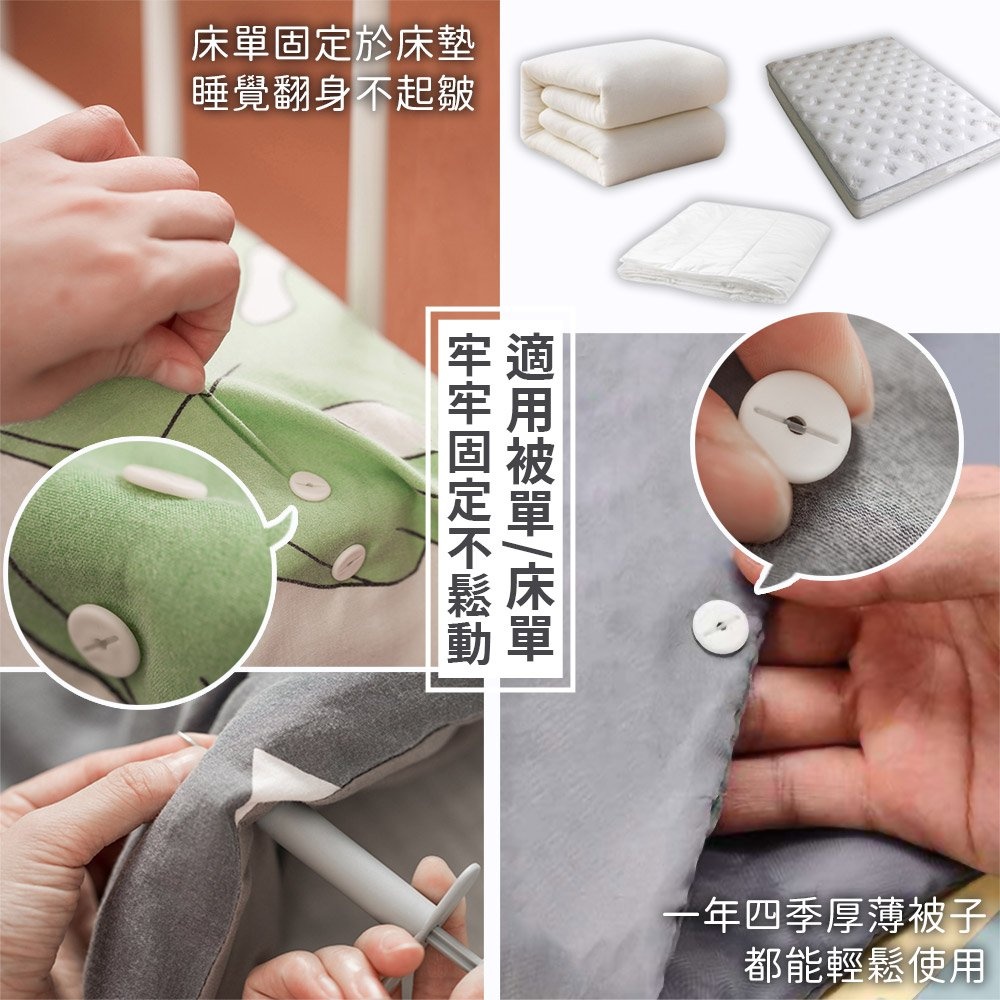 床單固定於床墊
睡覺翻身不起皺

適用被單/床單
牢牢固定不鬆動

一年四季厚薄被子
都能輕鬆使用